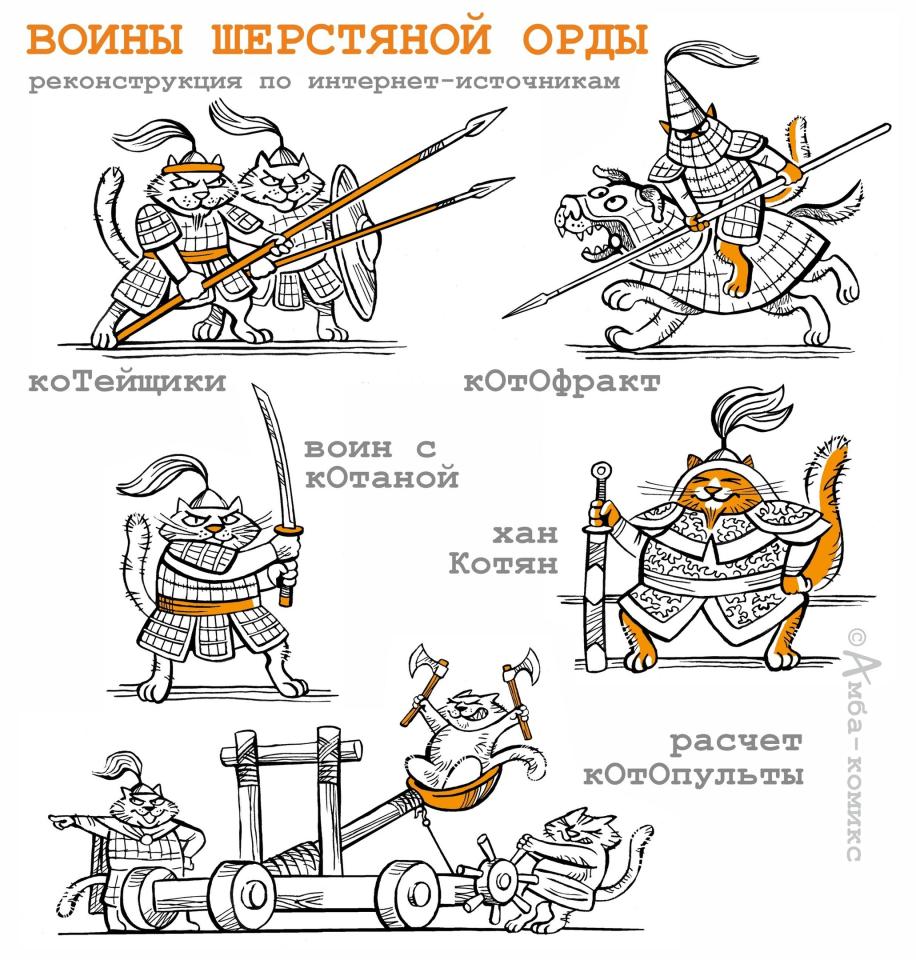 ВОИНЫ ШЕРСТЯНОЙ ОРДЫ
реконструкция по интернет-источникам

коТейщики

кОтОфракт

воин с кОтаной

хан Котян

расчет кОтОпульты

©Амба-комикс